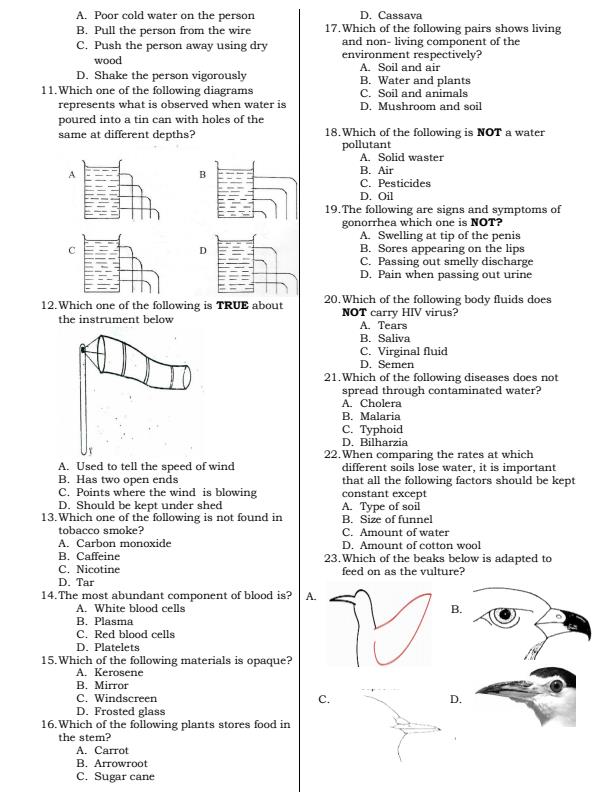 A. Poor cold water on the person
B. Pull the person from the wire
C. Push the person away using dry wood
D. Shake the person vigorously

11. Which one of the following diagrams represents what is observed when water is poured into a tin can with holes of the same at different depths?

A

B

C

D

12. Which one of the following is **TRUE** about the instrument below

A. Used to tell the speed of wind
B. Has two open ends
C. Points where the wind is blowing
D. Should be kept under shed

13. Which one of the following is not found in tobacco smoke?
A. Carbon monoxide
B. Caffeine
C. Nicotine
D. Tar

14. The most abundant component of blood is?
A. White blood cells
B. Plasma
C. Red blood cells
D. Platelets

15. Which of the following materials is opaque?
A. Kerosene
B. Mirror
C. Windscreen
D. Frosted glass

16. Which of the following plants stores food in the stem?
A. Carrot
B. Arrowroot
C. Sugar cane
D. Cassava

17. Which of the following pairs shows living and non- living component of the environment respectively?
A. Soil and air
B. Water and plants
C. Soil and animals
D. Mushroom and soil

18. Which of the following is **NOT** a water pollutant
A. Solid waster
B. Air
C. Pesticides
D. Oil

19. The following are signs and symptoms of gonorrhea which one is **NOT?**
A. Swelling at tip of the penis
B. Sores appearing on the lips
C. Passing out smelly discharge
D. Pain when passing out urine

20. Which of the following body fluids does **NOT** carry HIV virus?
A. Tears
B. Saliva
C. Virginal fluid
D. Semen

21. Which of the following diseases does not spread through contaminated water?
A. Cholera
B. Malaria
C. Typhoid
D. Bilharzia

22. When comparing the rates at which different soils lose water, it is important that all the following factors should be kept constant except
A. Type of soil
B. Size of funnel
C. Amount of water
D. Amount of cotton wool

23. Which of the beaks below is adapted to feed on as the vulture?

A.

B.

C.

D.