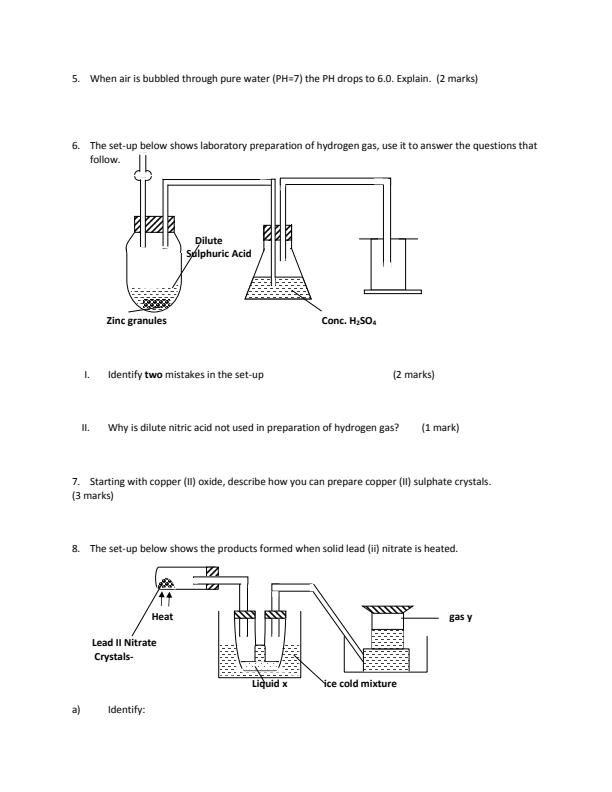 5. When air is bubbled through pure water (PH=7) the PH drops to 6.0. Explain. (2 marks)

6. The set-up below shows laboratory preparation of hydrogen gas, use it to answer the questions that follow.

Dilute Sulphuric Acid

Zinc granules

Conc. $H_2SO_4$

I. Identify **two** mistakes in the set-up (2 marks)

II. Why is dilute nitric acid not used in preparation of hydrogen gas? (1 mark)

7. Starting with copper (II) oxide, describe how you can prepare copper (II) sulphate crystals. (3 marks)

8. The set-up below shows the products formed when solid lead (ii) nitrate is heated.

Heat

Lead II Nitrate Crystals-

gas y

Liquid x

ice cold mixture

a) Identify: