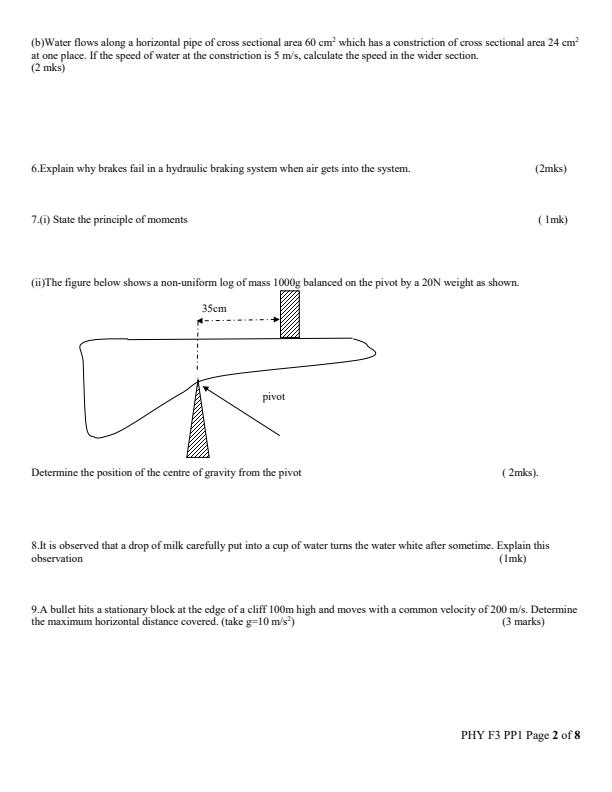 (b)Water flows along a horizontal pipe of cross sectional area 60 $cm^2$ which has a constriction of cross sectional area 24 $cm^2$ at one place. If the speed of water at the constriction is 5 m/s, calculate the speed in the wider section.
(2 mks)

6.Explain why brakes fail in a hydraulic braking system when air gets into the system. (2mks)

7.(i) State the principle of moments ( 1mk)

(ii)The figure below shows a non-uniform log of mass 1000g balanced on the pivot by a 20N weight as shown.

35cm

pivot

Determine the position of the centre of gravity from the pivot ( 2mks).

8.It is observed that a drop of milk carefully put into a cup of water turns the water white after sometime. Explain this observation (1mk)

9.A bullet hits a stationary block at the edge of a cliff 100m high and moves with a common velocity of 200 m/s. Determine the maximum horizontal distance covered. (take g=10 $m/s^2$) (3 marks)

PHY F3 PP1 Page 2 of 8