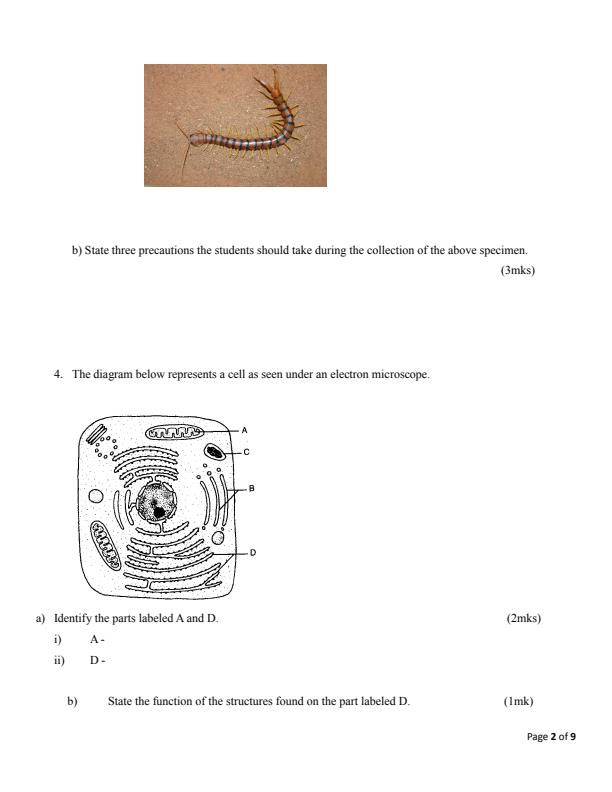 b) State three precautions the students should take during the collection of the above specimen. (3mks)

4. The diagram below represents a cell as seen under an electron microscope.

A
C
B
D

a) Identify the parts labeled A and D. (2mks)

i) A -

ii) D -

b) State the function of the structures found on the part labeled D. (1mk)

Page 2 of 9