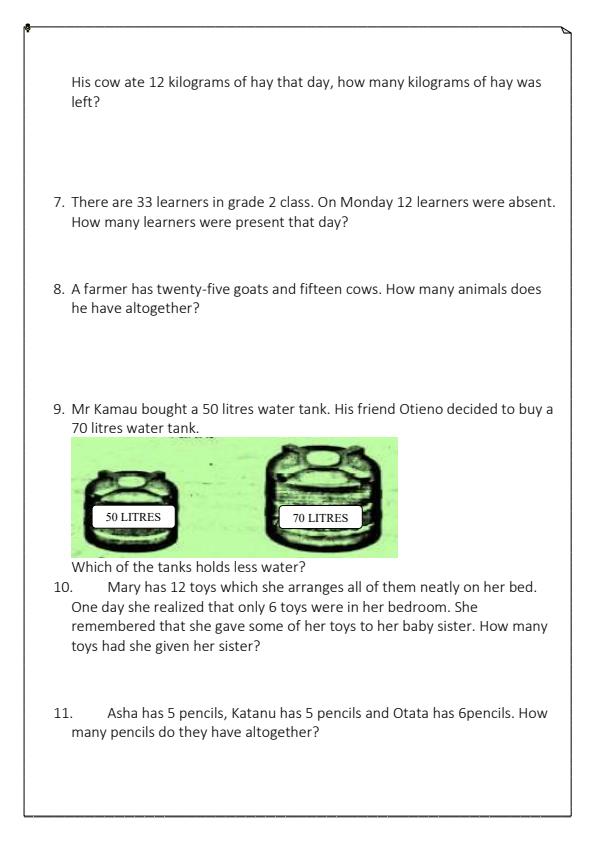 His cow ate 12 kilograms of hay that day, how many kilograms of hay was left?

7. There are 33 learners in grade 2 class. On Monday 12 learners were absent. How many learners were present that day?

8. A farmer has twenty-five goats and fifteen cows. How many animals does he have altogether?

9. Mr Kamau bought a 50 litres water tank. His friend Otieno decided to buy a 70 litres water tank.

50 LITRES

70 LITRES

Which of the tanks holds less water?

10. Mary has 12 toys which she arranges all of them neatly on her bed. One day she realized that only 6 toys were in her bedroom. She remembered that she gave some of her toys to her baby sister. How many toys had she given her sister?

11. Asha has 5 pencils, Katanu has 5 pencils and Otata has 6pencils. How many pencils do they have altogether?