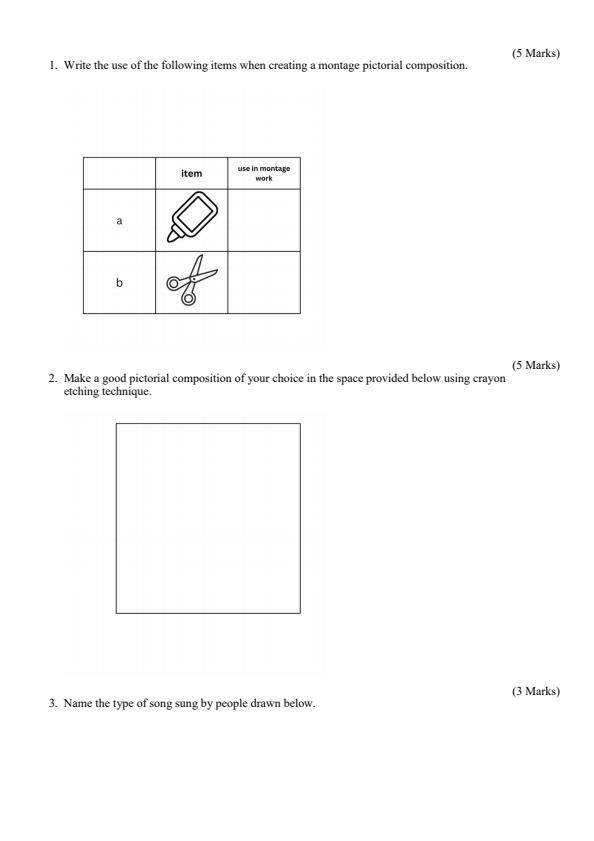 (5 Marks)

1. Write the use of the following items when creating a montage pictorial composition.

| | item | use in montage work |
|---|---|---|
| a | | |
| b | | |

(5 Marks)

2. Make a good pictorial composition of your choice in the space provided below using crayon etching technique.

(3 Marks)

3. Name the type of song sung by people drawn below.