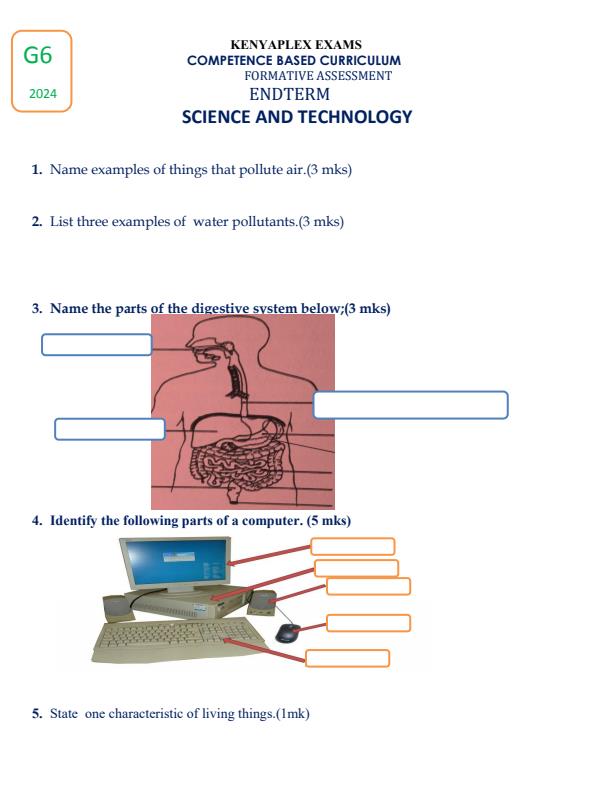 G6

2024

KENYAPLEX EXAMS
COMPETENCE BASED CURRICULUM
FORMATIVE ASSESSMENT
ENDTERM
SCIENCE AND TECHNOLOGY

1. Name examples of things that pollute air.(3 mks)

2. List three examples of water pollutants.(3 mks)

3. Name the parts of the digestive system below;(3 mks)

4. Identify the following parts of a computer. (5 mks)

5. State one characteristic of living things.(1mk)