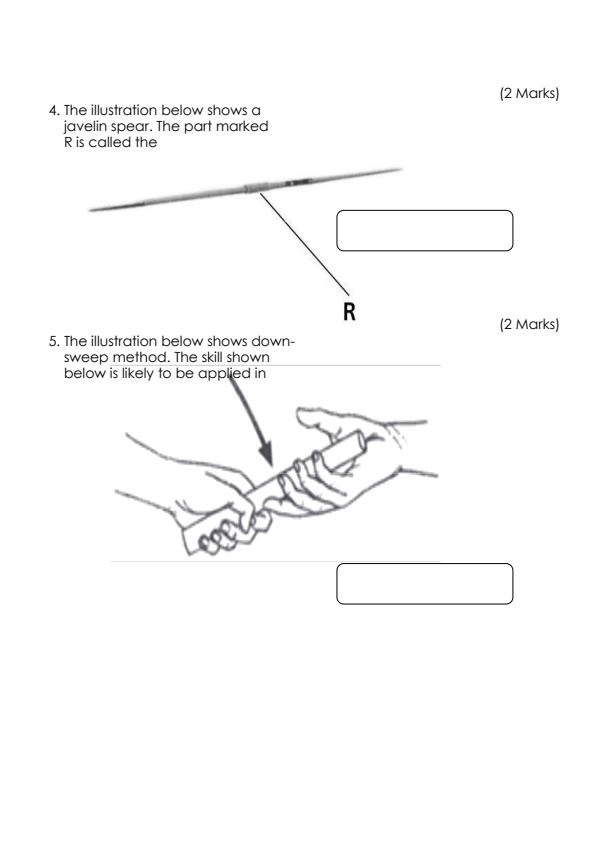 (2 Marks)

4. The illustration below shows a javelin spear. The part marked R is called the

R

(2 Marks)

5. The illustration below shows down-sweep method. The skill shown below is likely to be applied in