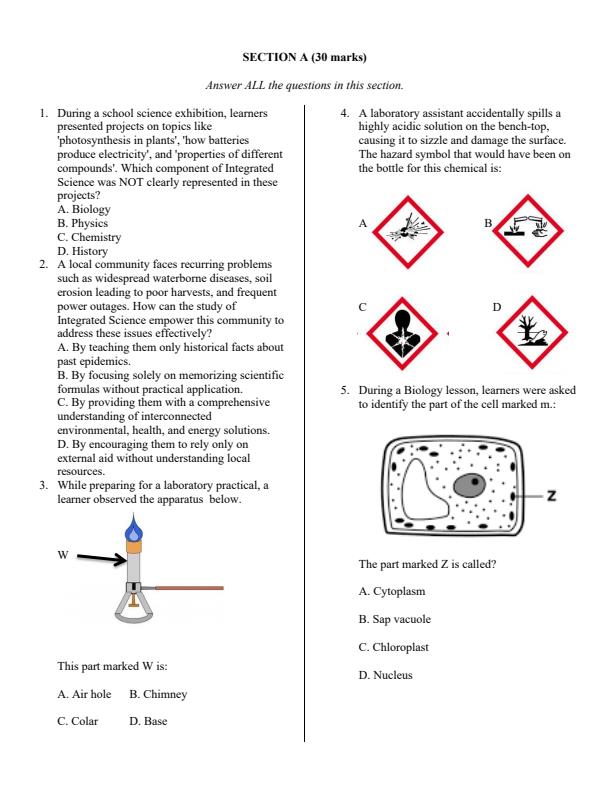 SECTION A (30 marks)

Answer ALL the questions in this section.

1. During a school science exhibition, learners presented projects on topics like 'photosynthesis in plants', 'how batteries produce electricity', and 'properties of different compounds'. Which component of Integrated Science was NOT clearly represented in these projects?
A. Biology
B. Physics
C. Chemistry
D. History

2. A local community faces recurring problems such as widespread waterborne diseases, soil erosion leading to poor harvests, and frequent power outages. How can the study of Integrated Science empower this community to address these issues effectively?
A. By teaching them only historical facts about past epidemics.
B. By focusing solely on memorizing scientific formulas without practical application.
C. By providing them with a comprehensive understanding of interconnected environmental, health, and energy solutions.
D. By encouraging them to rely only on external aid without understanding local resources.

3. While preparing for a laboratory practical, a learner observed the apparatus below.

W

This part marked W is:

A. Air hole B. Chimney

C. Colar D. Base

4. A laboratory assistant accidentally spills a highly acidic solution on the bench-top, causing it to sizzle and damage the surface. The hazard symbol that would have been on the bottle for this chemical is:

A

B

C

D

5. During a Biology lesson, learners were asked to identify the part of the cell marked m.:

Z

The part marked Z is called?

A. Cytoplasm

B. Sap vacuole

C. Chloroplast

D. Nucleus