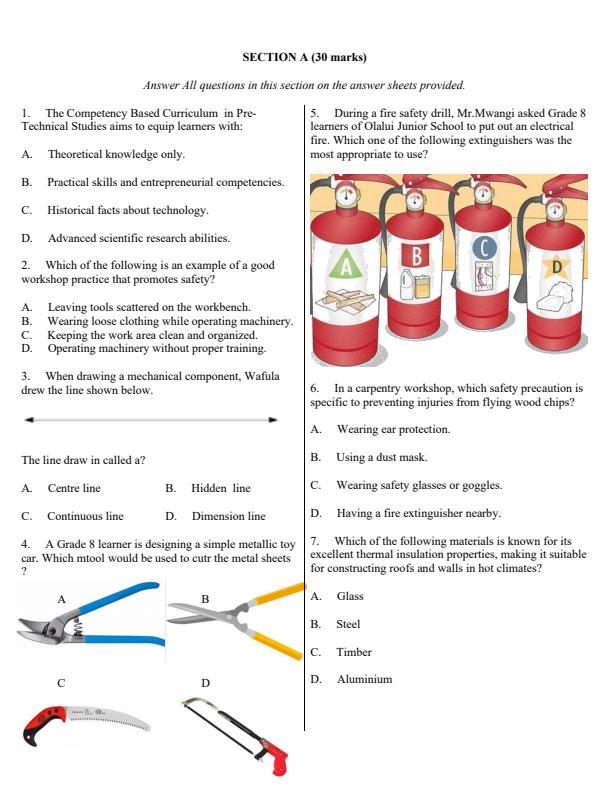 SECTION A (30 marks)

Answer All questions in this section on the answer sheets provided.

1. The Competency Based Curriculum in Pre-Technical Studies aims to equip learners with:

A. Theoretical knowledge only.

B. Practical skills and entrepreneurial competencies.

C. Historical facts about technology.

D. Advanced scientific research abilities.

2. Which of the following is an example of a good workshop practice that promotes safety?

A. Leaving tools scattered on the workbench.
B. Wearing loose clothing while operating machinery.
C. Keeping the work area clean and organized.
D. Operating machinery without proper training.

3. When drawing a mechanical component, Wafula drew the line shown below.

The line draw in called a?

A. Centre line B. Hidden line

C. Continuous line D. Dimension line

4. A Grade 8 learner is designing a simple metallic toy car. Which mtool would be used to cutr the metal sheets ?

A B

C D

5. During a fire safety drill, Mr.Mwangi asked Grade 8 learners of Olalui Junior School to put out an electrical fire. Which one of the following extinguishers was the most appropriate to use?

A B C D

6. In a carpentry workshop, which safety precaution is specific to preventing injuries from flying wood chips?

A. Wearing ear protection.

B. Using a dust mask.

C. Wearing safety glasses or goggles.

D. Having a fire extinguisher nearby.

7. Which of the following materials is known for its excellent thermal insulation properties, making it suitable for constructing roofs and walls in hot climates?

A. Glass

B. Steel

C. Timber

D. Aluminium