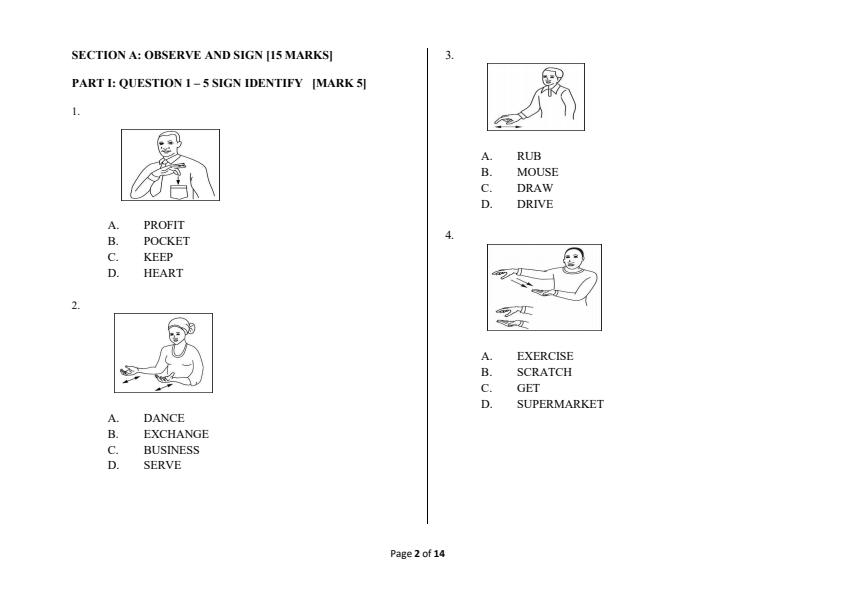 SECTION A: OBSERVE AND SIGN [15 MARKS]

PART I: QUESTION 1 – 5 SIGN IDENTIFY [MARK 5]

1.

A. PROFIT
B. POCKET
C. KEEP
D. HEART

2.

A. DANCE
B. EXCHANGE
C. BUSINESS
D. SERVE

3.

A. RUB
B. MOUSE
C. DRAW
D. DRIVE

4.

A. EXERCISE
B. SCRATCH
C. GET
D. SUPERMARKET

Page 2 of 14