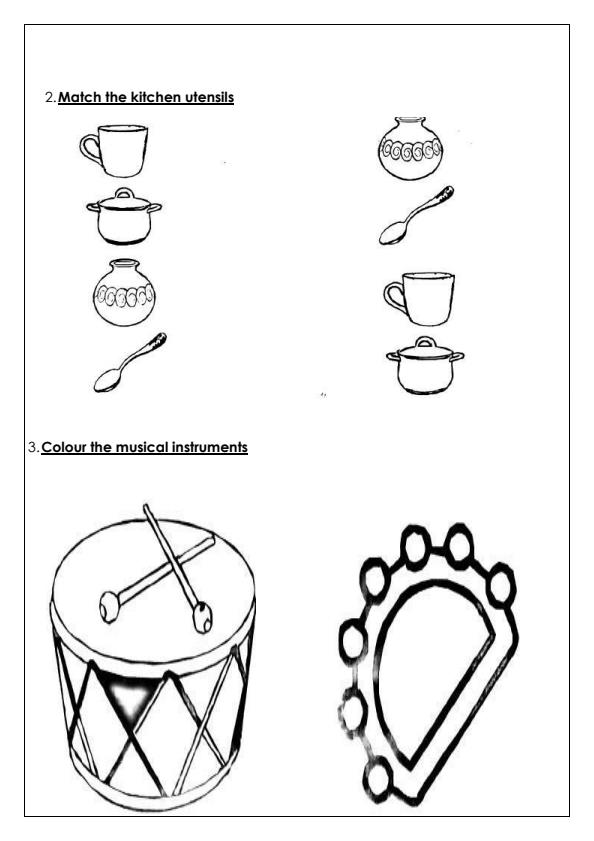 2. Match the kitchen utensils

3. Colour the musical instruments