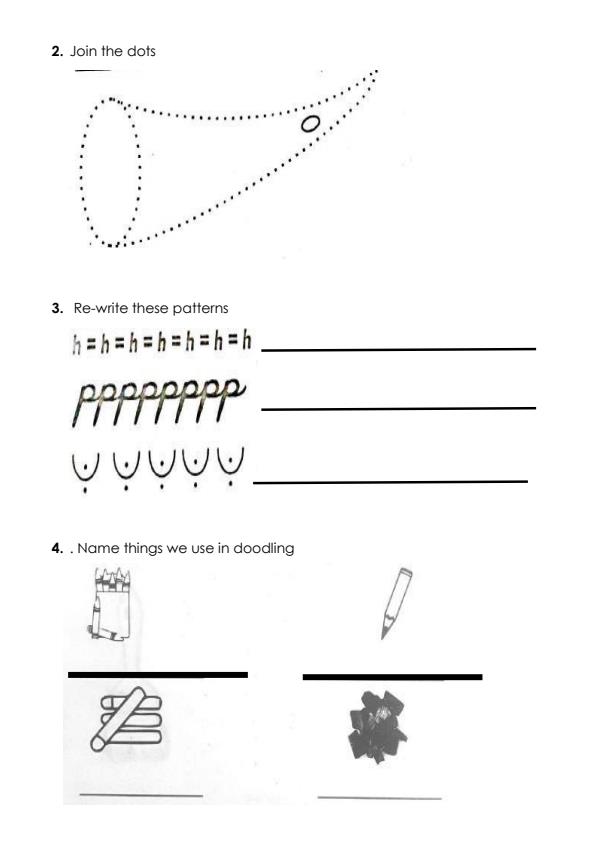 **2.** Join the dots

**3.** Re-write these patterns

h=h=h=h=h=h=h

pppppppp

**4.** . Name things we use in doodling