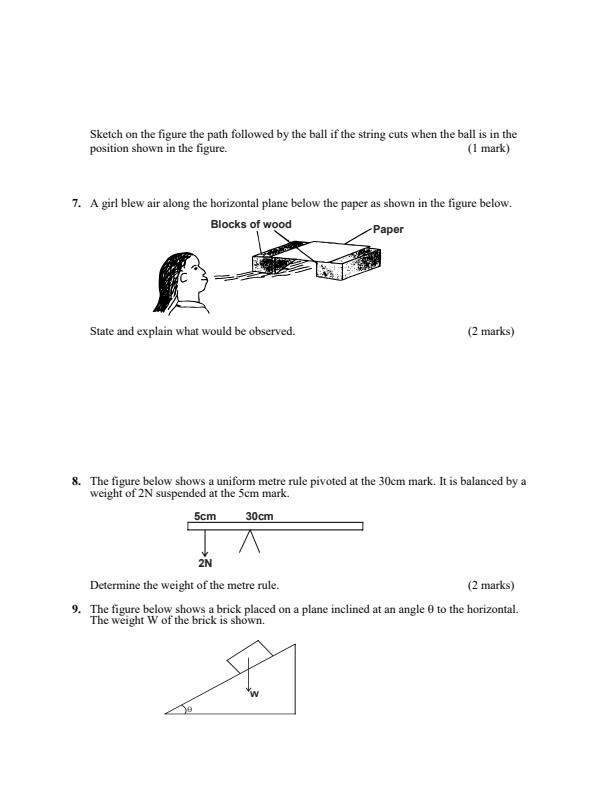 Sketch on the figure the path followed by the ball if the string cuts when the ball is in the position shown in the figure. (1 mark)

7. A girl blew air along the horizontal plane below the paper as shown in the figure below.

Blocks of wood

Paper

State and explain what would be observed. (2 marks)

8. The figure below shows a uniform metre rule pivoted at the 30cm mark. It is balanced by a weight of 2N suspended at the 5cm mark.

5cm

30cm

2N

Determine the weight of the metre rule. (2 marks)

9. The figure below shows a brick placed on a plane inclined at an angle θ to the horizontal. The weight W of the brick is shown.

W

θ