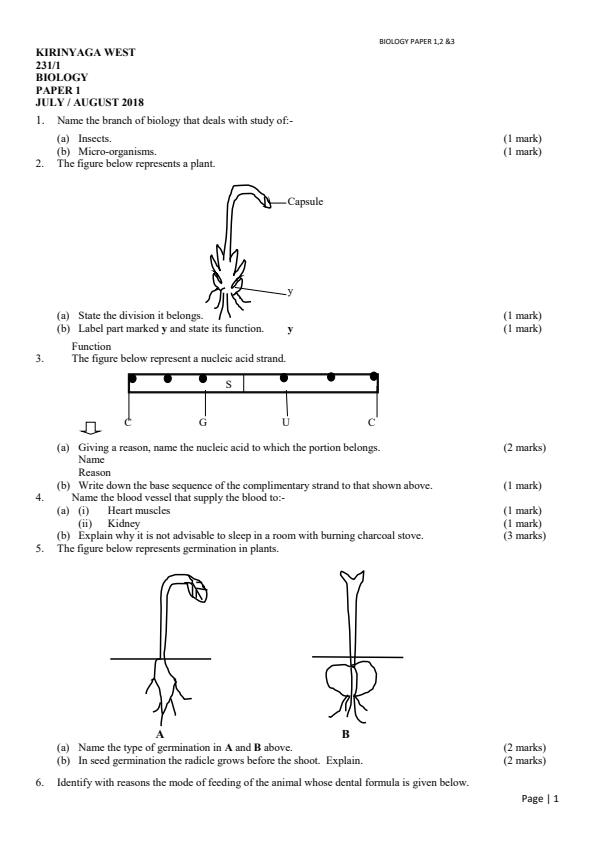 BIOLOGY PAPER 1,2 &3

KIRINYAGA WEST
231/1
BIOLOGY
PAPER 1
JULY / AUGUST 2018

1. Name the branch of biology that deals with study of:-
(a) Insects. (1 mark)
(b) Micro-organisms. (1 mark)

2. The figure below represents a plant.

Capsule

y

(a) State the division it belongs. (1 mark)
(b) Label part marked **y** and state its function. **y** (1 mark)
Function

3. The figure below represent a nucleic acid strand.

S

C G U C

(a) Giving a reason, name the nucleic acid to which the portion belongs. (2 marks)
Name
Reason
(b) Write down the base sequence of the complimentary strand to that shown above. (1 mark)

4. Name the blood vessel that supply the blood to:-
(a) (i) Heart muscles (1 mark)
(ii) Kidney (1 mark)
(b) Explain why it is not advisable to sleep in a room with burning charcoal stove. (3 marks)

5. The figure below represents germination in plants.

A B

(a) Name the type of germination in **A** and **B** above. (2 marks)
(b) In seed germination the radicle grows before the shoot. Explain. (2 marks)

6. Identify with reasons the mode of feeding of the animal whose dental formula is given below.

Page | 1