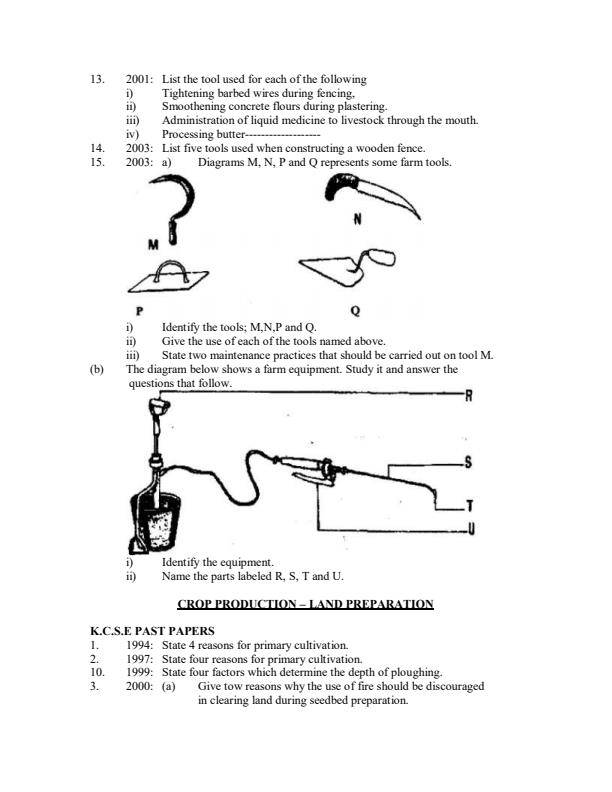 13. 2001: List the tool used for each of the following
i) Tightening barbed wires during fencing,
ii) Smoothening concrete flours during plastering.
iii) Administration of liquid medicine to livestock through the mouth.
iv) Processing butter------------------
14. 2003: List five tools used when constructing a wooden fence.
15. 2003: a) Diagrams M, N, P and Q represents some farm tools.

M
N
P
Q

i) Identify the tools; M,N,P and Q.
ii) Give the use of each of the tools named above.
iii) State two maintenance practices that should be carried out on tool M.
(b) The diagram below shows a farm equipment. Study it and answer the questions that follow.

R
S
T
U

i) Identify the equipment.
ii) Name the parts labeled R, S, T and U.

CROP PRODUCTION – LAND PREPARATION

K.C.S.E PAST PAPERS
1. 1994: State 4 reasons for primary cultivation.
2. 1997: State four reasons for primary cultivation.
10. 1999: State four factors which determine the depth of ploughing.
3. 2000: (a) Give tow reasons why the use of fire should be discouraged in clearing land during seedbed preparation.