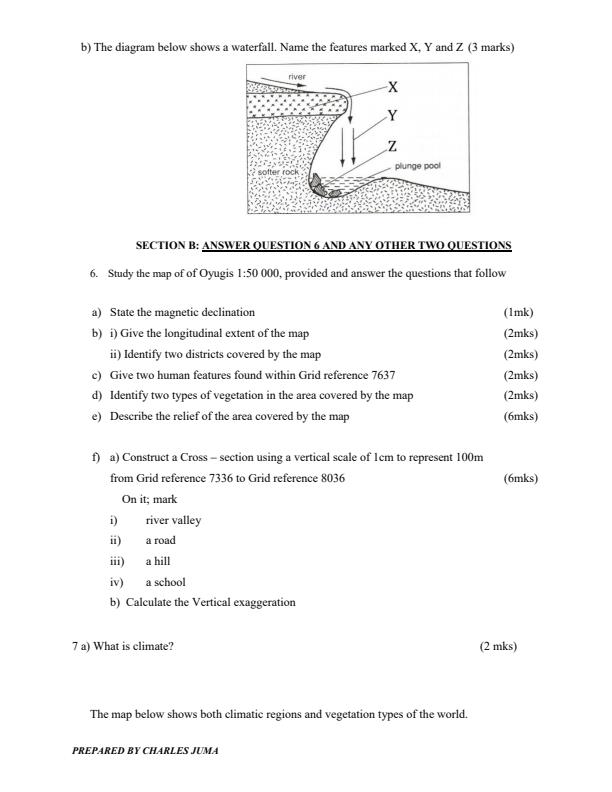 b) The diagram below shows a waterfall. Name the features marked X, Y and Z (3 marks)

river

X

Y

Z

softer rock

plunge pool

SECTION B: ANSWER QUESTION 6 AND ANY OTHER TWO QUESTIONS

6. Study the map of of Oyugis 1:50 000, provided and answer the questions that follow

a) State the magnetic declination (1mk)

b) i) Give the longitudinal extent of the map (2mks)

ii) Identify two districts covered by the map (2mks)

c) Give two human features found within Grid reference 7637 (2mks)

d) Identify two types of vegetation in the area covered by the map (2mks)

e) Describe the relief of the area covered by the map (6mks)

f) a) Construct a Cross – section using a vertical scale of 1cm to represent 100m from Grid reference 7336 to Grid reference 8036 (6mks)

On it; mark

i) river valley

ii) a road

iii) a hill

iv) a school

b) Calculate the Vertical exaggeration

7 a) What is climate? (2 mks)

The map below shows both climatic regions and vegetation types of the world.

PREPARED BY CHARLES JUMA