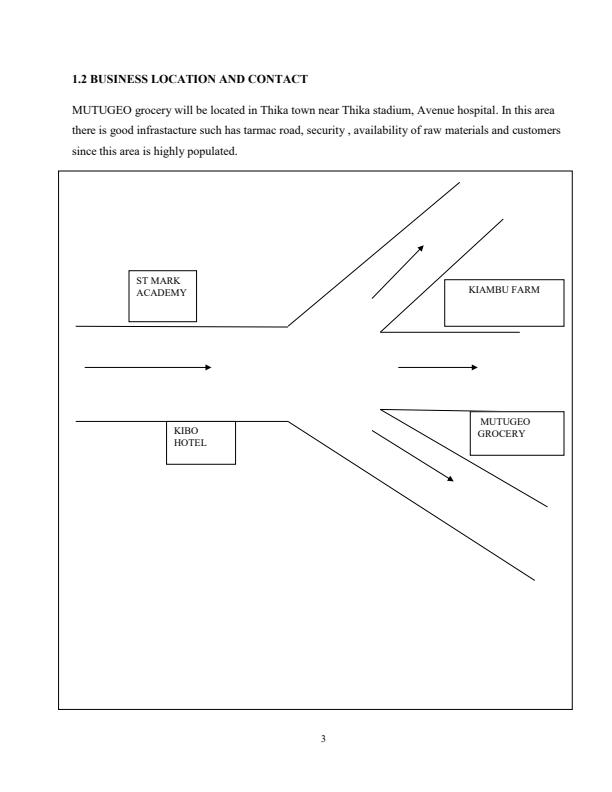 1.2 BUSINESS LOCATION AND CONTACT

MUTUGEO grocery will be located in Thika town near Thika stadium, Avenue hospital. In this area there is good infrastacture such has tarmac road, security , availability of raw materials and customers since this area is highly populated.

ST MARK ACADEMY

KIAMBU FARM

KIBO HOTEL

MUTUGEO GROCERY

3