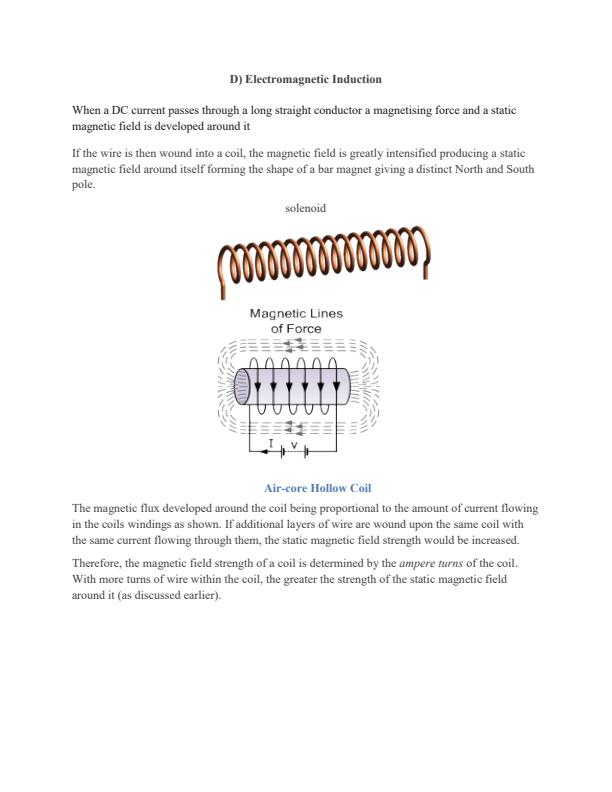 D) Electromagnetic Induction

When a DC current passes through a long straight conductor a magnetising force and a static magnetic field is developed around it

If the wire is then wound into a coil, the magnetic field is greatly intensified producing a static magnetic field around itself forming the shape of a bar magnet giving a distinct North and South pole.

solenoid

Magnetic Lines of Force

I V

Air-core Hollow Coil

The magnetic flux developed around the coil being proportional to the amount of current flowing in the coils windings as shown. If additional layers of wire are wound upon the same coil with the same current flowing through them, the static magnetic field strength would be increased.

Therefore, the magnetic field strength of a coil is determined by the ampere turns of the coil. With more turns of wire within the coil, the greater the strength of the static magnetic field around it (as discussed earlier).