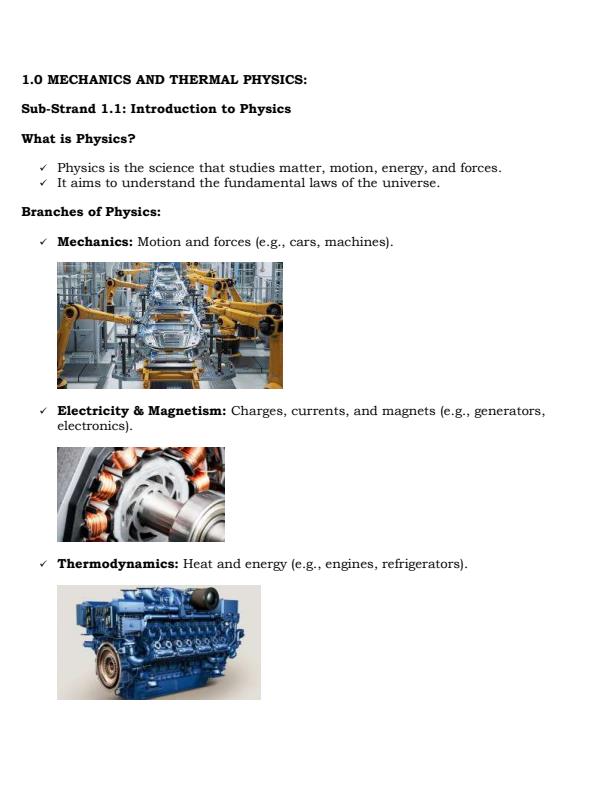 1.0 MECHANICS AND THERMAL PHYSICS:

Sub-Strand 1.1: Introduction to Physics

What is Physics?

✓ Physics is the science that studies matter, motion, energy, and forces.
✓ It aims to understand the fundamental laws of the universe.

Branches of Physics:

✓ Mechanics: Motion and forces (e.g., cars, machines).

✓ Electricity & Magnetism: Charges, currents, and magnets (e.g., generators, electronics).

✓ Thermodynamics: Heat and energy (e.g., engines, refrigerators).