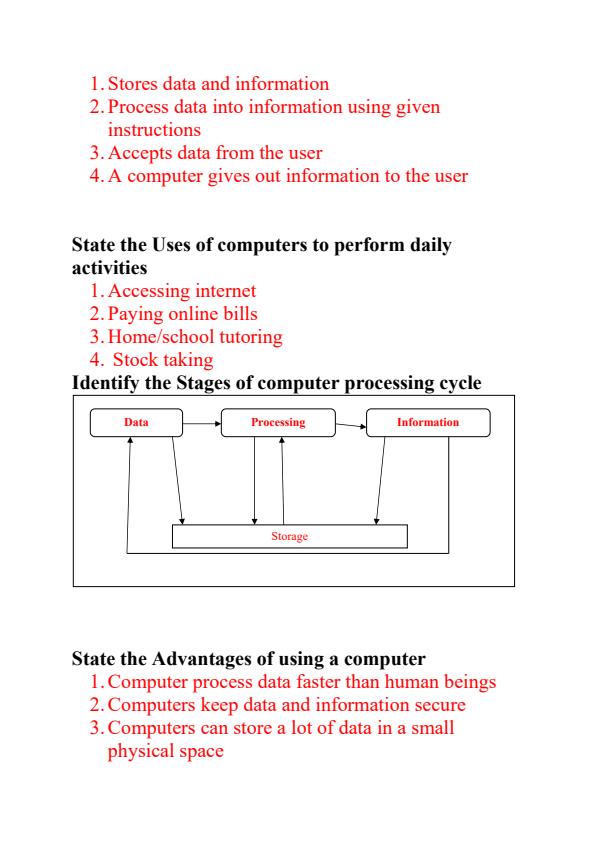 1. Stores data and information
2. Process data into information using given instructions
3. Accepts data from the user
4. A computer gives out information to the user

State the Uses of computers to perform daily activities
1. Accessing internet
2. Paying online bills
3. Home/school tutoring
4. Stock taking

Identify the Stages of computer processing cycle

Data

Processing

Information

Storage

State the Advantages of using a computer
1. Computer process data faster than human beings
2. Computers keep data and information secure
3. Computers can store a lot of data in a small physical space