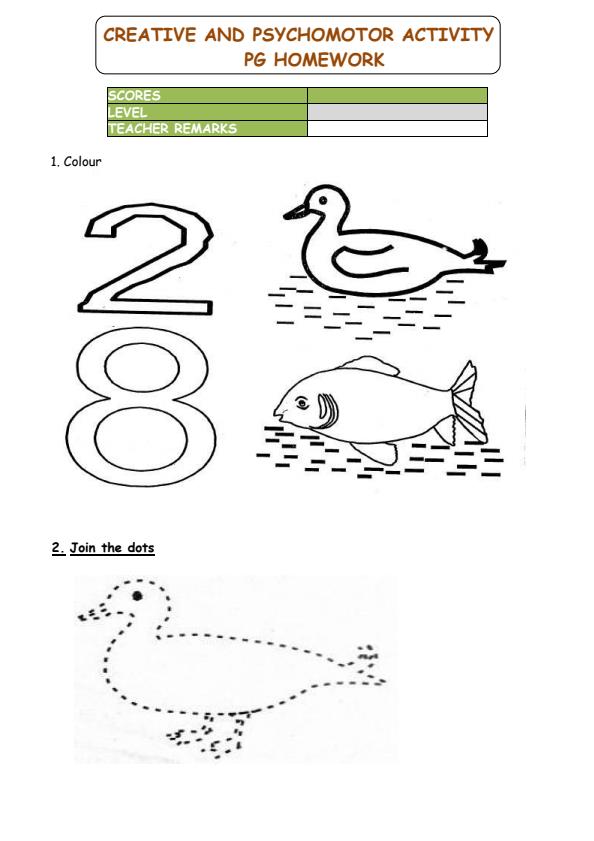 CREATIVE AND PSYCHOMOTOR ACTIVITY
PG HOMEWORK

| SCORES | |
|---|---|
| LEVEL | |
| TEACHER REMARKS | |

1. Colour

2

8

2. Join the dots