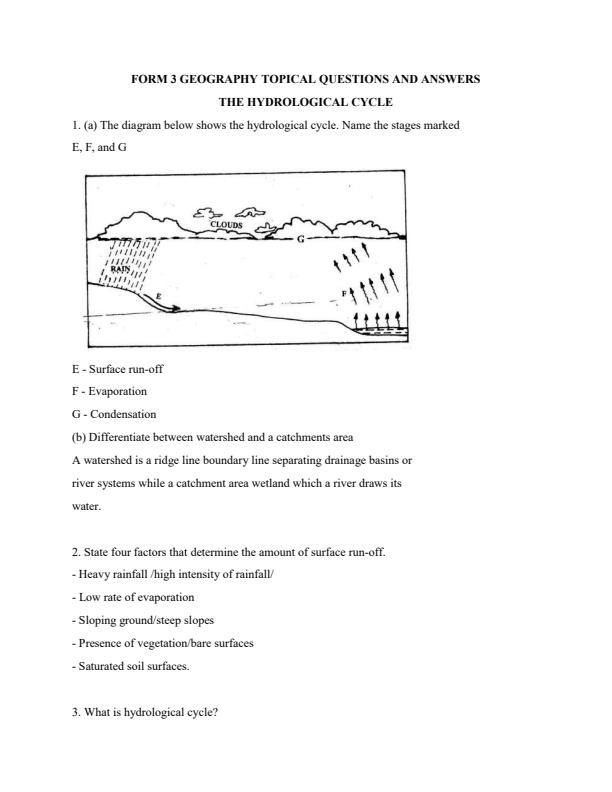 FORM 3 GEOGRAPHY TOPICAL QUESTIONS AND ANSWERS

THE HYDROLOGICAL CYCLE

1. (a) The diagram below shows the hydrological cycle. Name the stages marked E, F, and G

CLOUDS
G
RAIN
E
F

E - Surface run-off

F - Evaporation

G - Condensation

(b) Differentiate between watershed and a catchments area

A watershed is a ridge line boundary line separating drainage basins or river systems while a catchment area wetland which a river draws its water.

2. State four factors that determine the amount of surface run-off.

- Heavy rainfall /high intensity of rainfall/

- Low rate of evaporation

- Sloping ground/steep slopes

- Presence of vegetation/bare surfaces

- Saturated soil surfaces.

3. What is hydrological cycle?