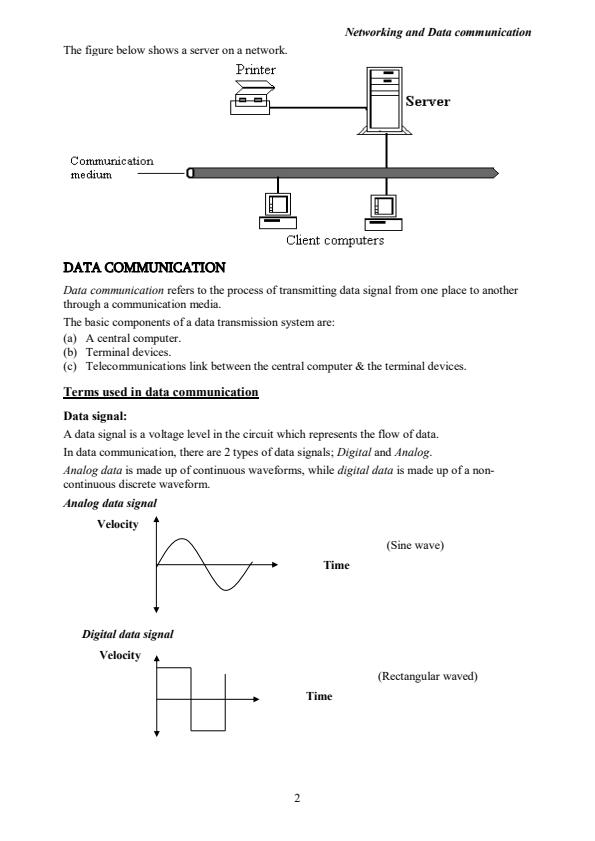 Networking and Data communication

The figure below shows a server on a network.

Printer

Server

Communication medium

Client computers

DATA COMMUNICATION

Data communication refers to the process of transmitting data signal from one place to another through a communication media.

The basic components of a data transmission system are:
(a) A central computer.
(b) Terminal devices.
(c) Telecommunications link between the central computer & the terminal devices.

Terms used in data communication

Data signal:

A data signal is a voltage level in the circuit which represents the flow of data.

In data communication, there are 2 types of data signals; Digital and Analog.

Analog data is made up of continuous waveforms, while digital data is made up of a non-continuous discrete waveform.

Analog data signal

Velocity

Time

(Sine wave)

Digital data signal

Velocity

Time

(Rectangular waved)

2