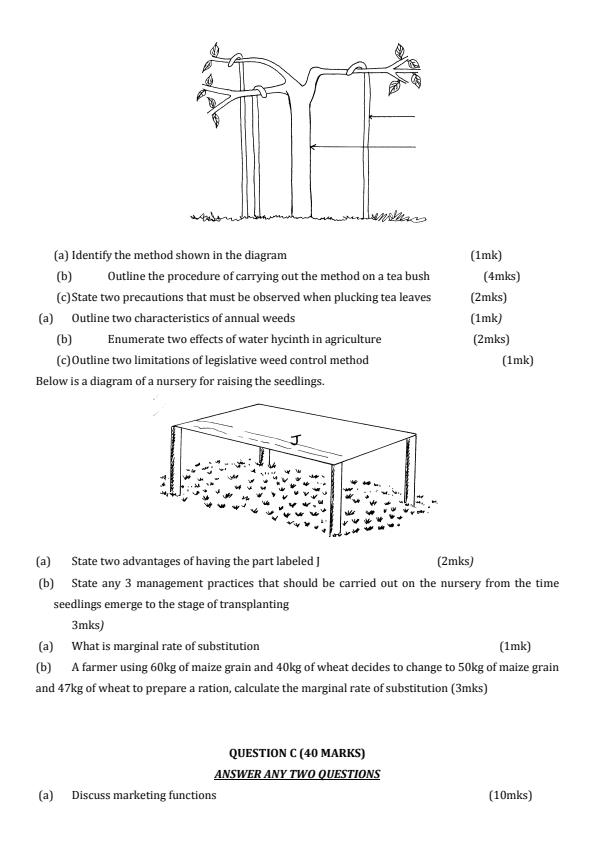 (a) Identify the method shown in the diagram (1mk)

(b) Outline the procedure of carrying out the method on a tea bush (4mks)

(c)State two precautions that must be observed when plucking tea leaves (2mks)

(a) Outline two characteristics of annual weeds (1mk)

(b) Enumerate two effects of water hycinth in agriculture (2mks)

(c)Outline two limitations of legislative weed control method (1mk)

Below is a diagram of a nursery for raising the seedlings.

J

(a) State two advantages of having the part labeled J (2mks)

(b) State any 3 management practices that should be carried out on the nursery from the time seedlings emerge to the stage of transplanting 3mks)

(a) What is marginal rate of substitution (1mk)

(b) A farmer using 60kg of maize grain and 40kg of wheat decides to change to 50kg of maize grain and 47kg of wheat to prepare a ration, calculate the marginal rate of substitution (3mks)

QUESTION C (40 MARKS)

ANSWER ANY TWO QUESTIONS

(a) Discuss marketing functions (10mks)