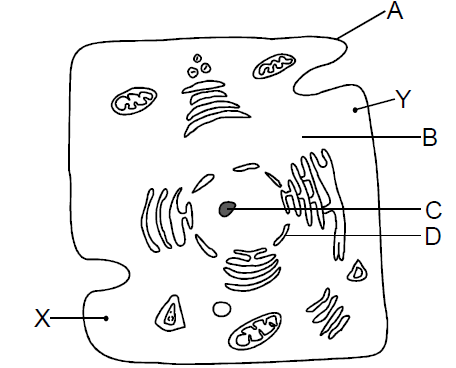 A
Y
B
C
D
X